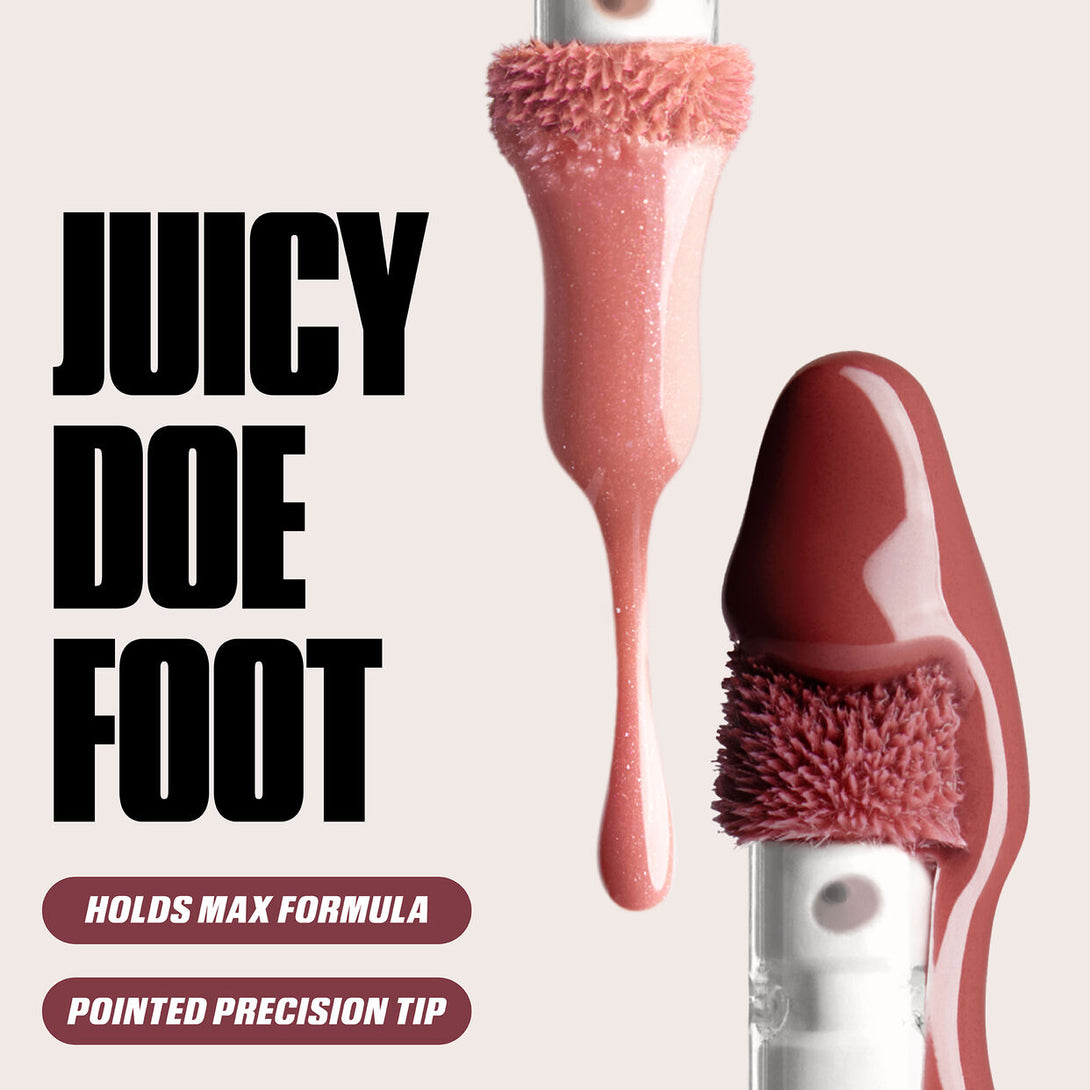 JUICY DOE FOOT

HOLDS MAX FORMULA

POINTED PRECISION TIP